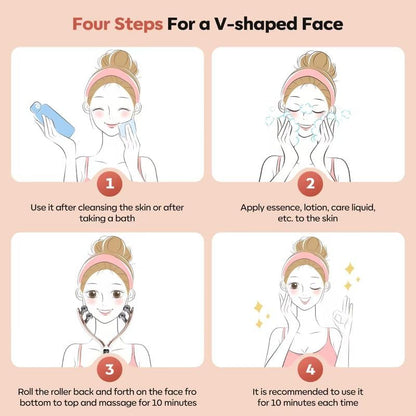 Four Steps For a V-shaped Face

1

Use it after cleansing the skin or after taking a bath

2

Apply essence, lotion, care liquid, etc. to the skin

3

Roll the roller back and forth on the face fro bottom to top and massage for 10 minutes

4

It is recommended to use it for 10 minutes each time